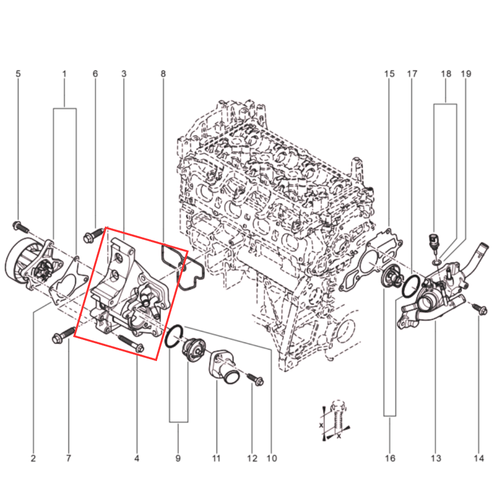 5
1
6
3
8
15
17
18
19
X
X
2
7
4
9
11
12
10
16
13
14